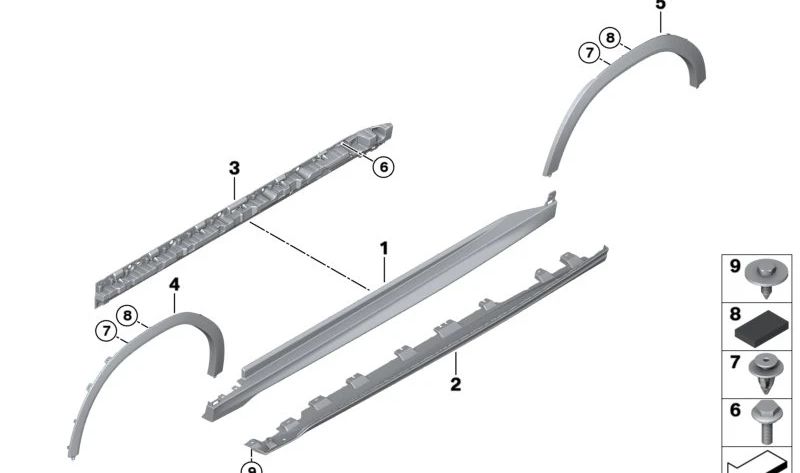 5
8
7
3
6
1
4
8
7
2
9
9
8
7
6