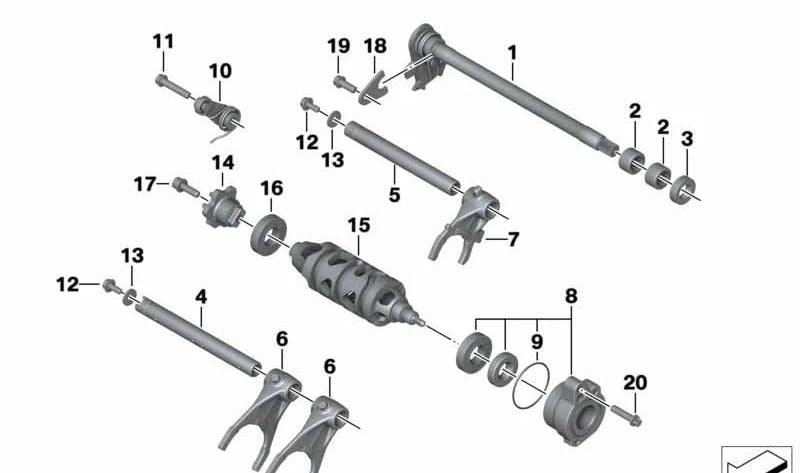 11
10
19
18
1
2
2
3
12
13
5
17
14
16
7
15
13
12
4
8
9
6
6
20