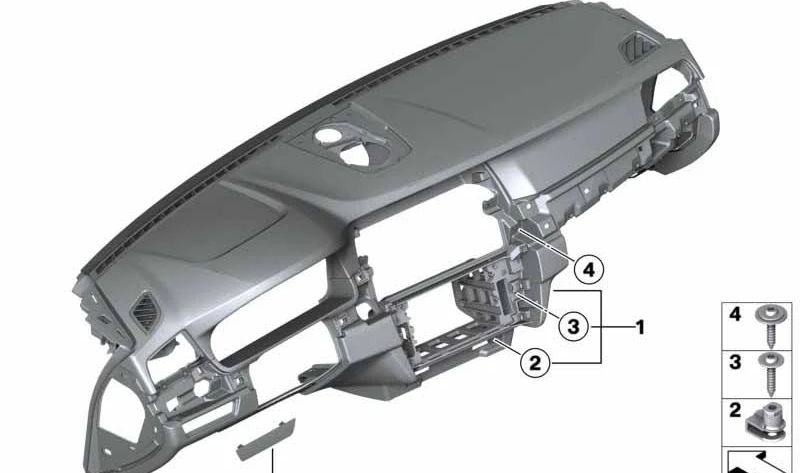 4
3
1
2
4
3
2