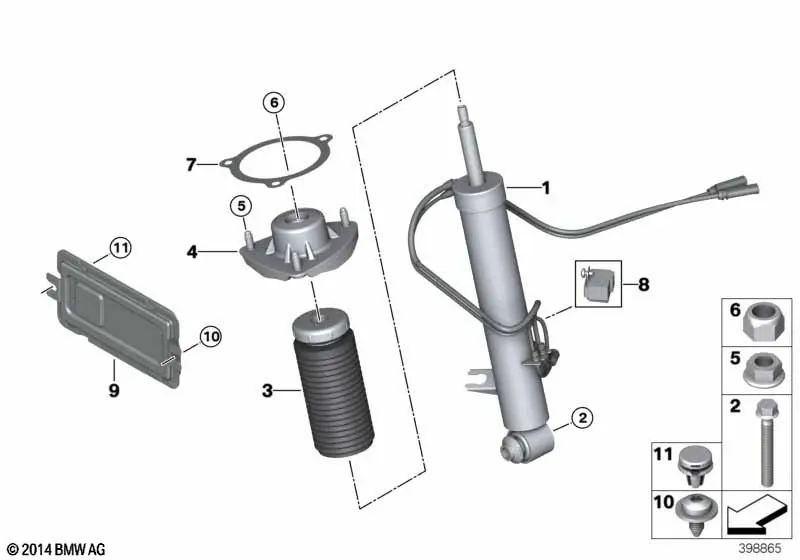 6
7
5
4
11
10
9
3
1
8
2
6
5
2
11
10
© 2014 BMW AG
398865