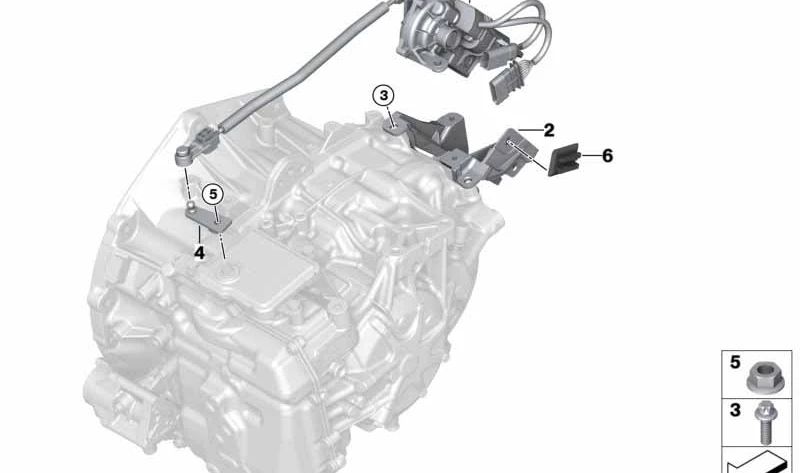 3
2
6
5
4
5
3