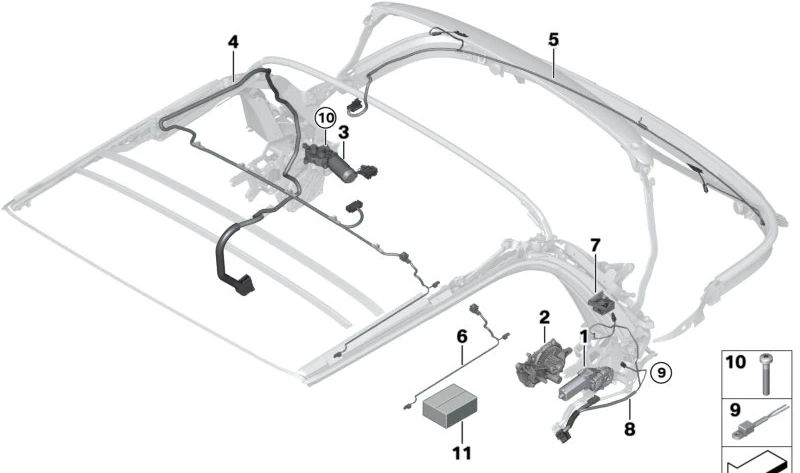 4
5
10
3
7
2
1
6
9
8
11
10
9