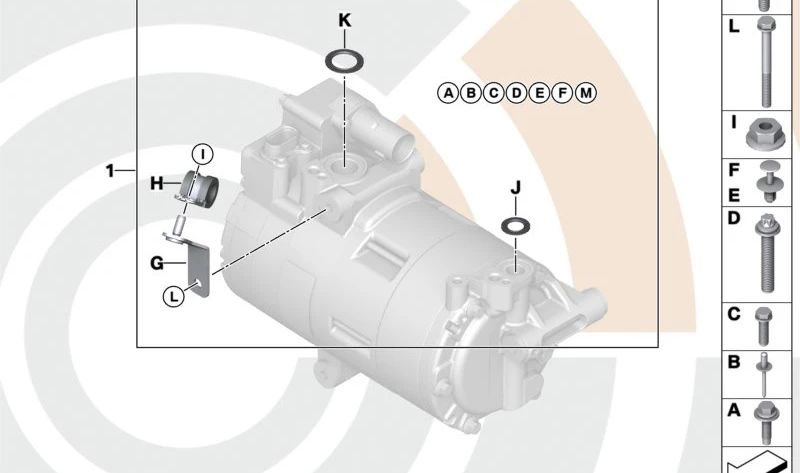 K
A B C D E F M
1
I
H
J
G
L
L
I
F
E
D
C
B
A