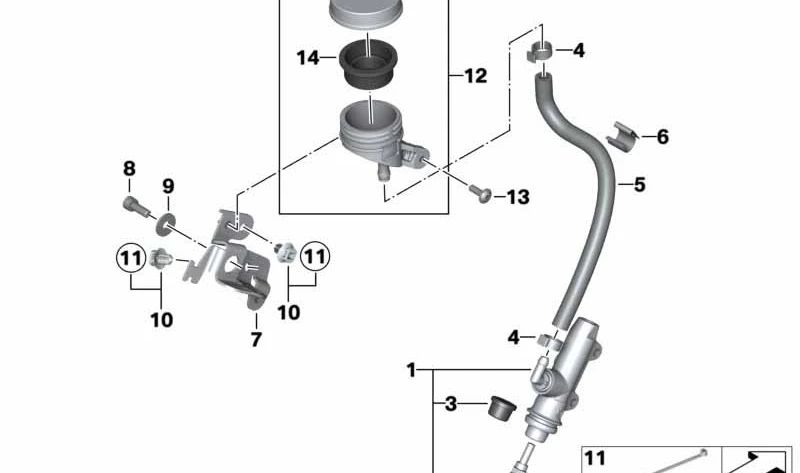 14
12
4
6
5
13
8
9
11
11
10
10
7
4
1
3
11