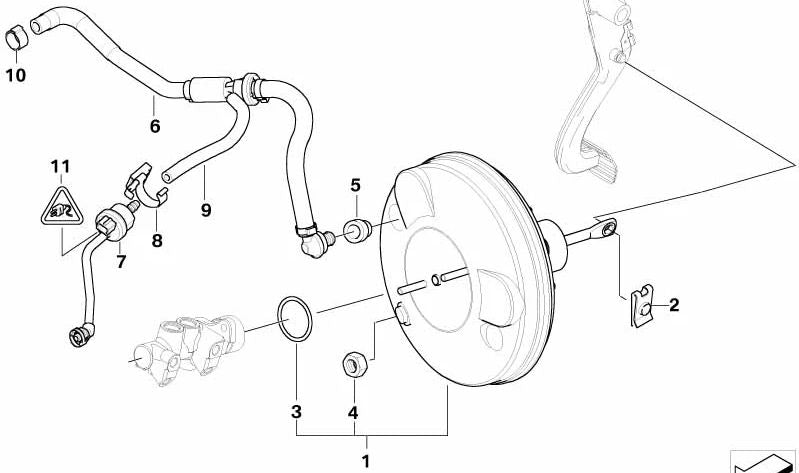 10

6

11

9

5

8

7

2

3

4

1