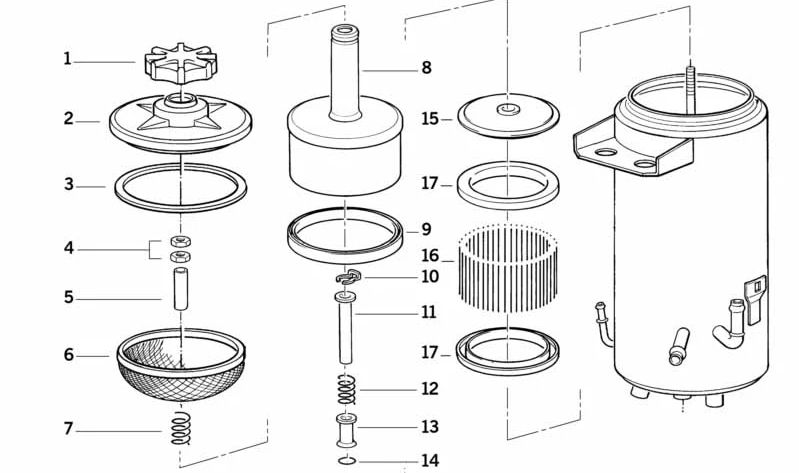 1
2
3
4
5
6
7
8
9
10
11
12
13
14
15
17
16
17