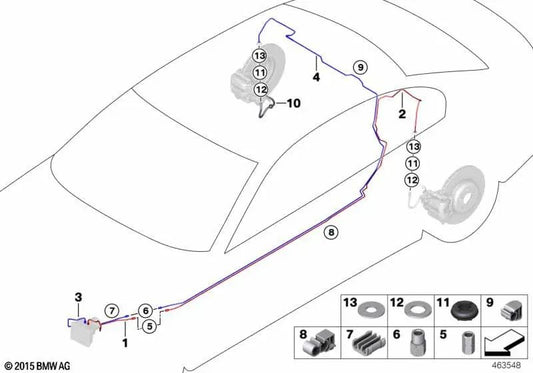 13
11
12
10
4
9
2
13
11
12
8
3
7
6
5
1
13
12
11
9
8
7
6
5
© 2015 BMW AG
463548