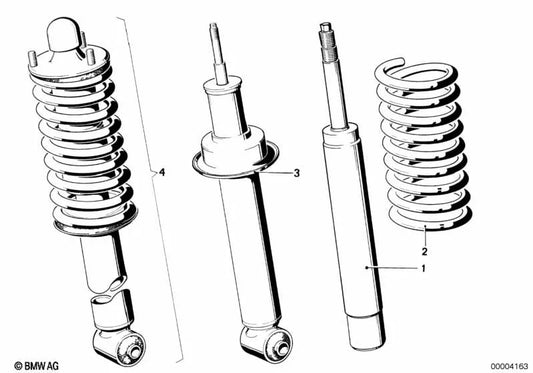 4

3

2

1

© BMW AG

00004163