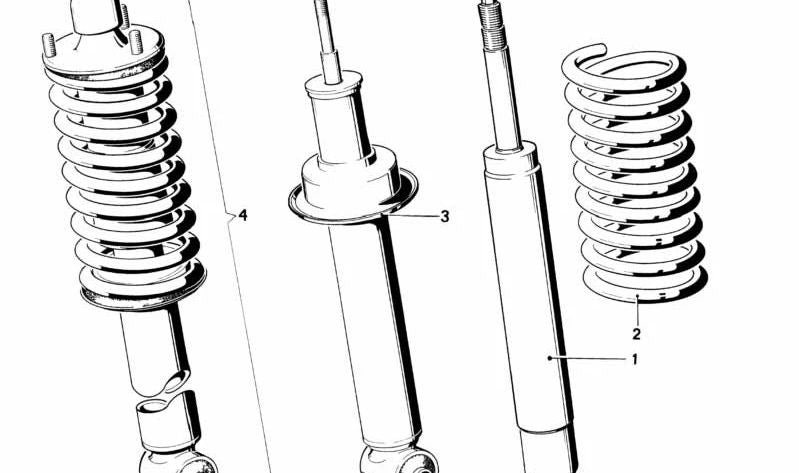 4
3
2
1