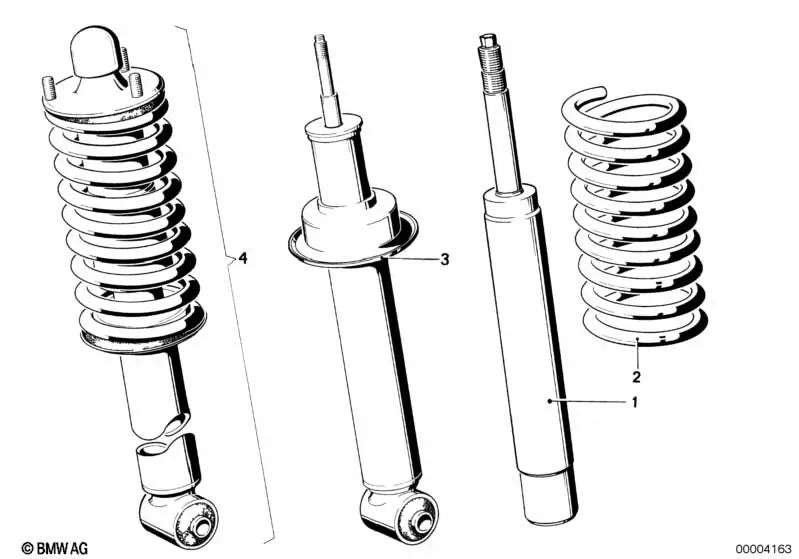 4

3

2

1

© BMW AG

00004163