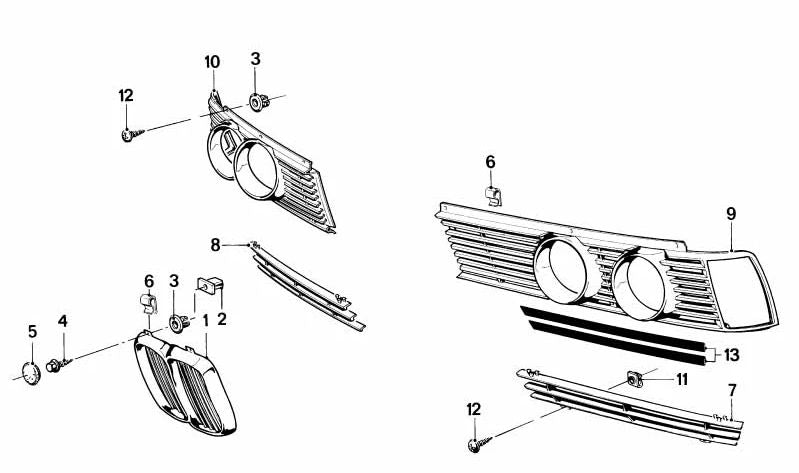 10
3
12
6
9
8
6
3
1
2
5
4
13
11
7
12