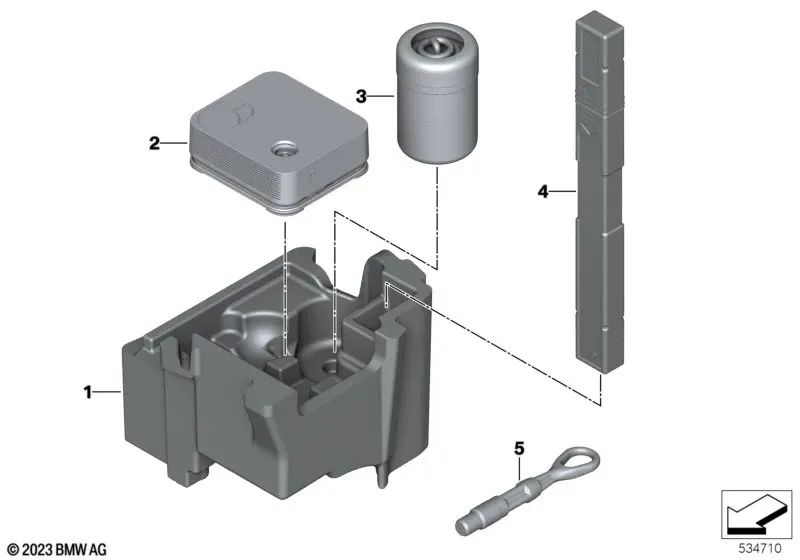 3
2
4
1
5
© 2023 BMW AG
534710