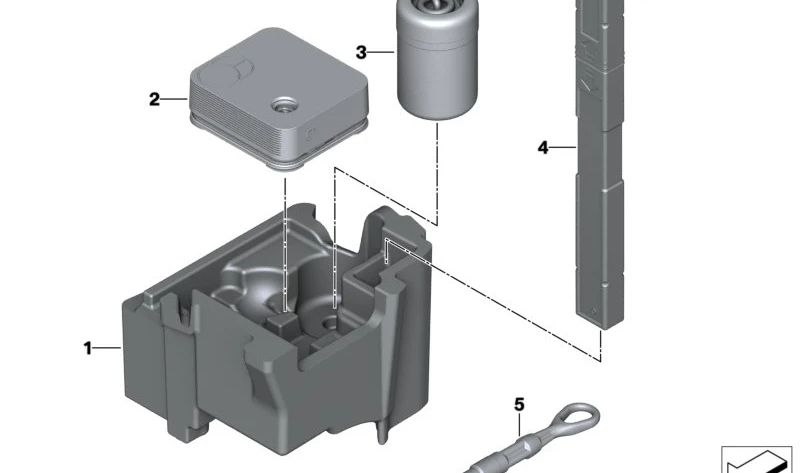 3
2
4
1
5