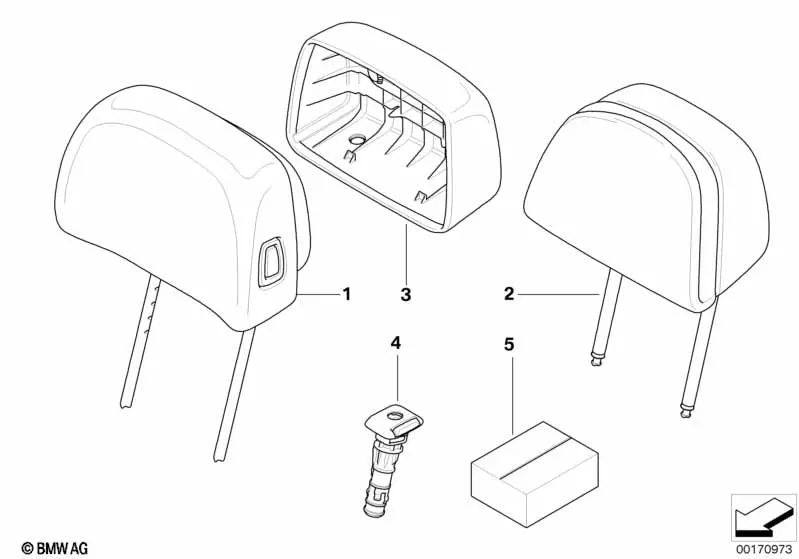 1
3
2
4
5
© BMW AG
00170973