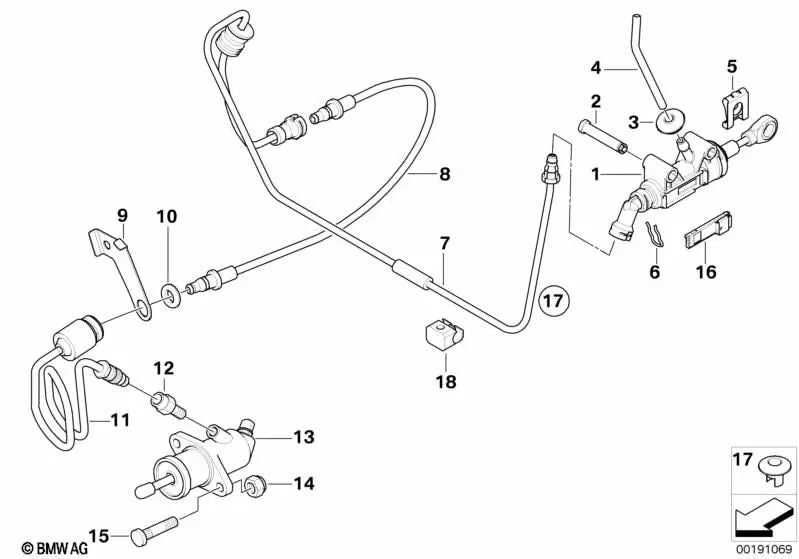 4
5
2
3
1
8
9
10
7
6
16
17
18
12
11
13
14
15
17
© BMW AG
00191069