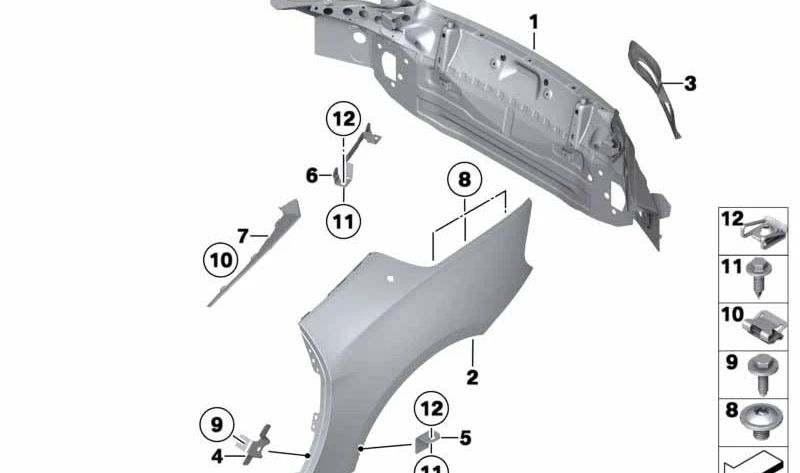 1
3
12
6
11
8
7
10
2
9
4
12
5
11
12
11
10
9
8