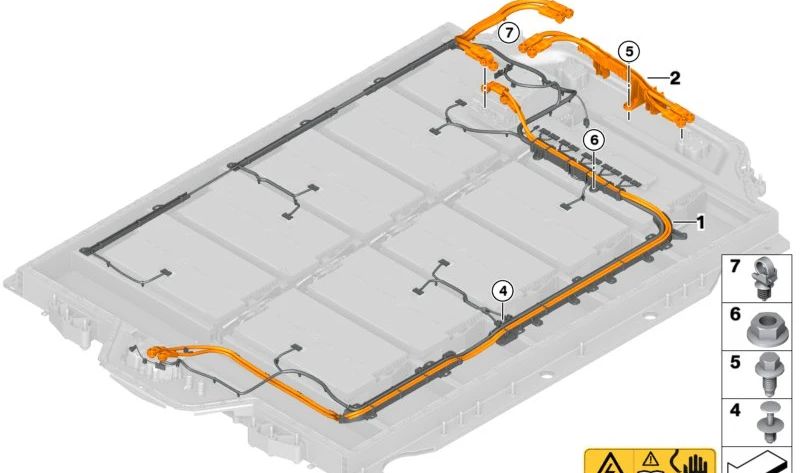 7
5
2
6
1
4
7
6
5
4