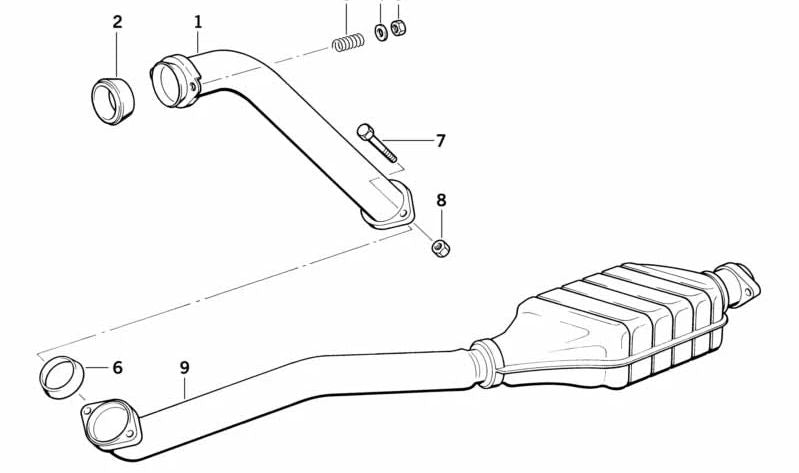 2
1
7
8
6
9