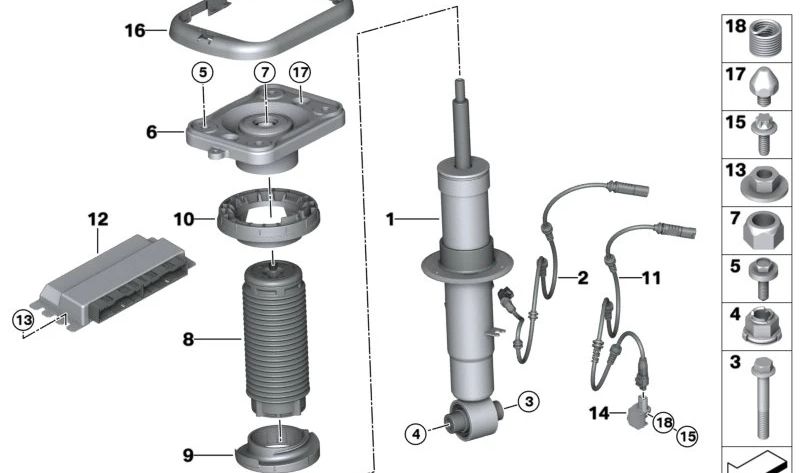 16
5
7
17
6
10
12
13
8
9
1
2
11
3
4
14
18
15
18
17
15
13
7
5
4
3