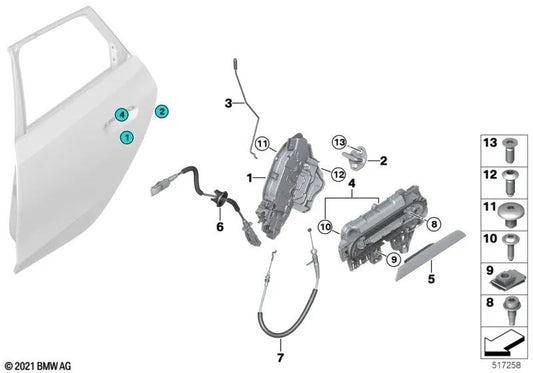 4
2
1
3
11
13
2
1
12
4
6
10
8
9
5
7
13
12
11
10
9
8
© 2021 BMW AG
517258