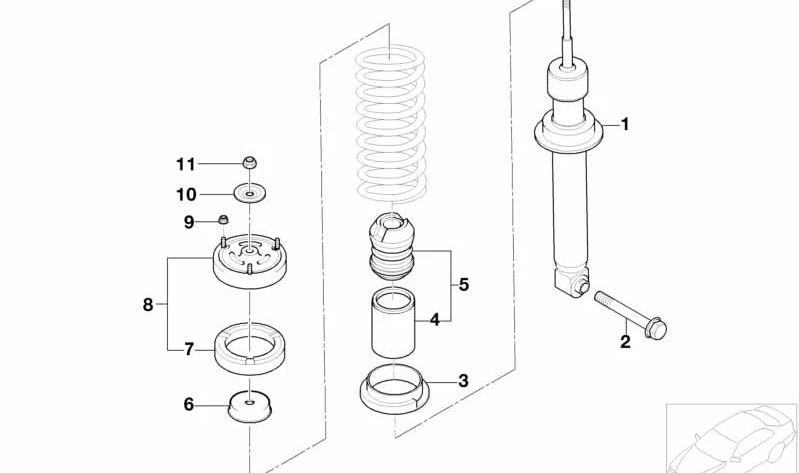 11
10
9
8
7
6
5
4
3
1
2