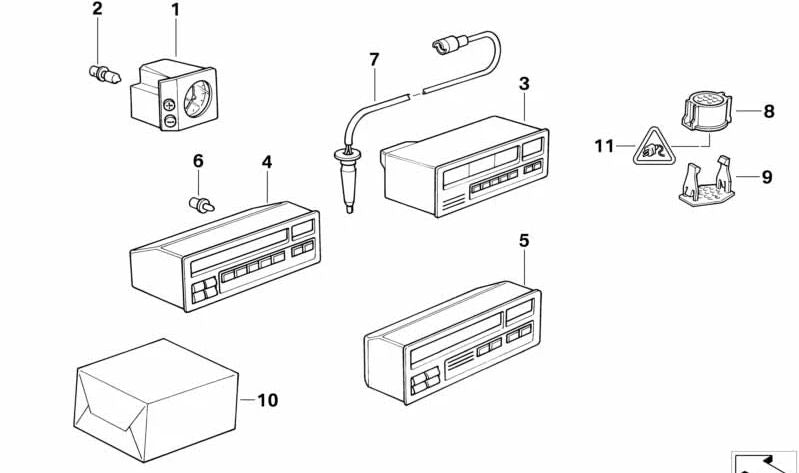 2
1
7
3
8
11
9
6
4
5
10