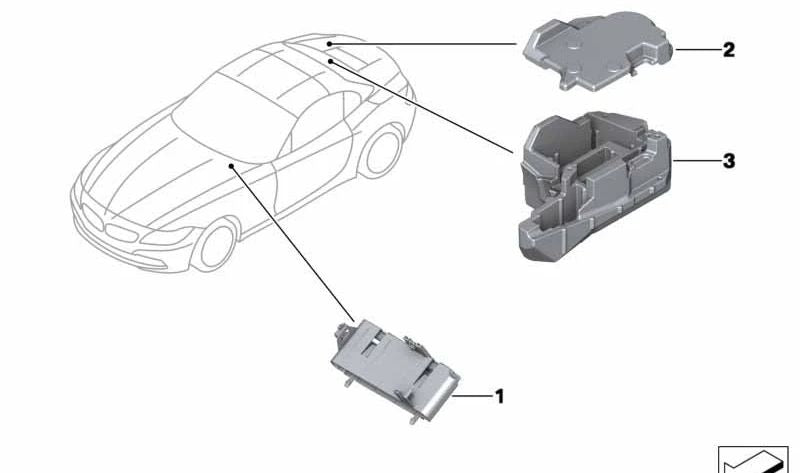 2
3
1