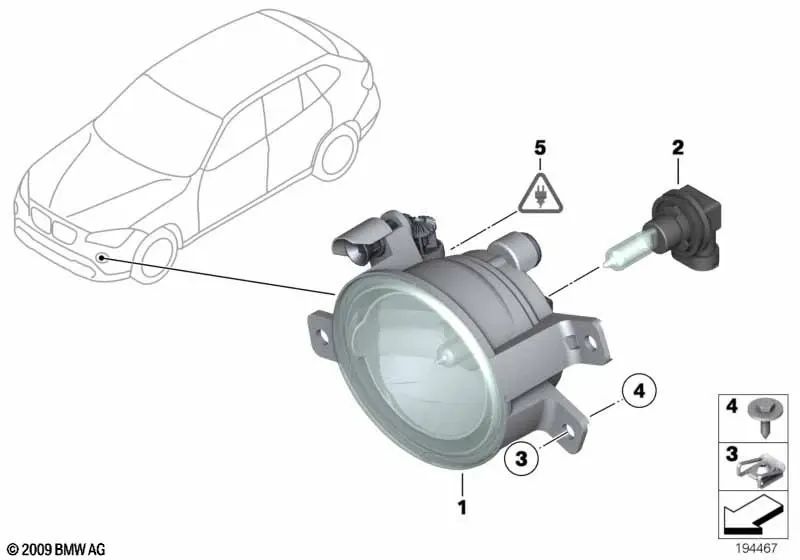 5
2
4
3
1
4
3
© 2009 BMW AG
194467