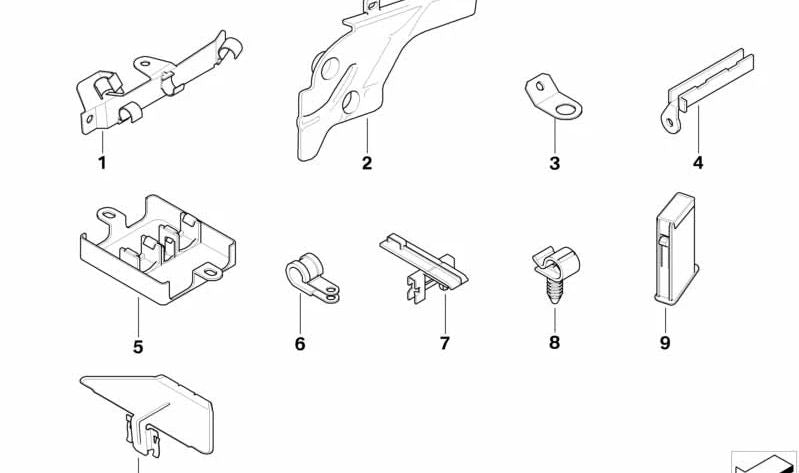 1
2
3
4
5
6
7
8
9