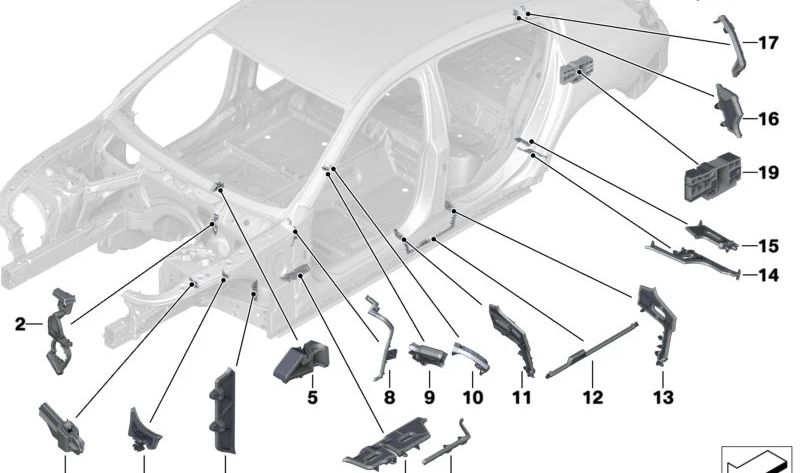 17
16
19
15
14
2
5
8
9
10
11
12
13