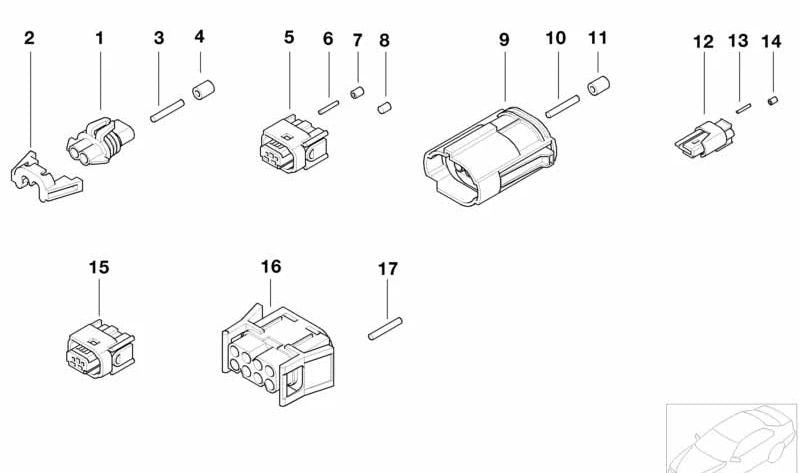 2
1
3
4
5
6
7
8
9
10
11
12
13
14
15
16
17