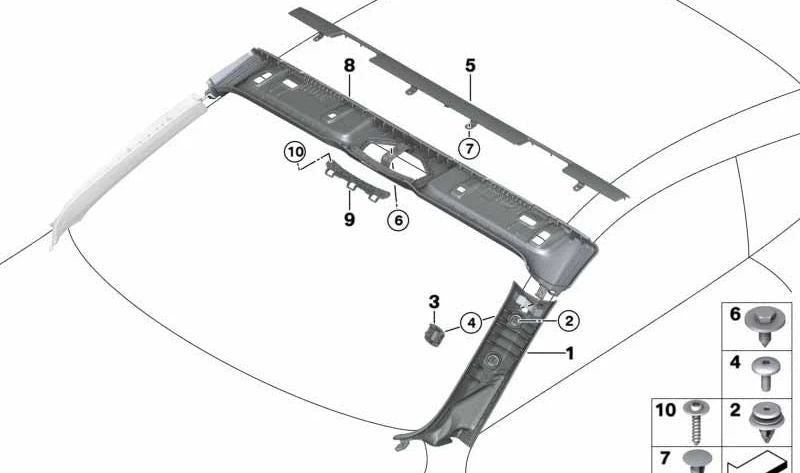 8
5
7
10
9
6
3
4
2
1
6
4
10
2
7