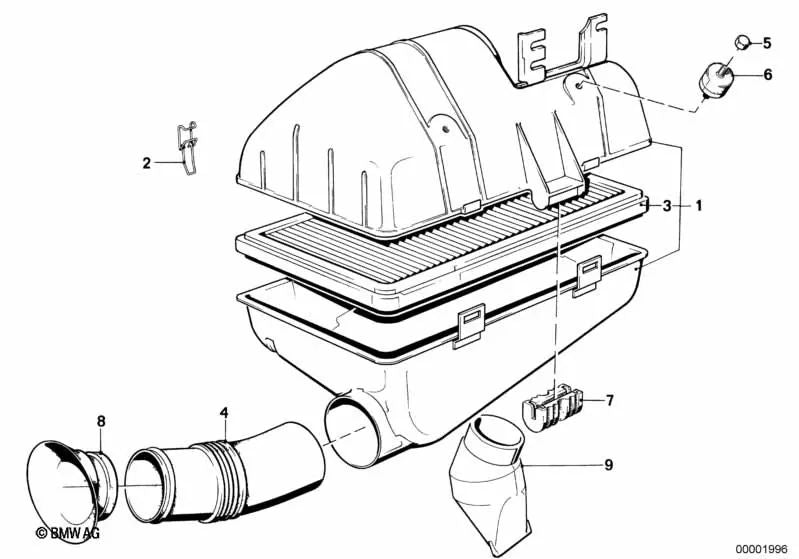 5
6
2
3
1
7
8
4
9
© BMW AG
00001996