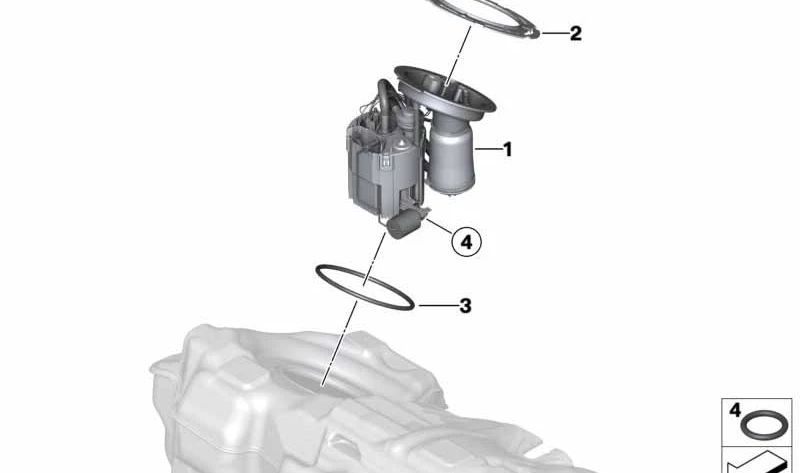 2
1
4
3
4