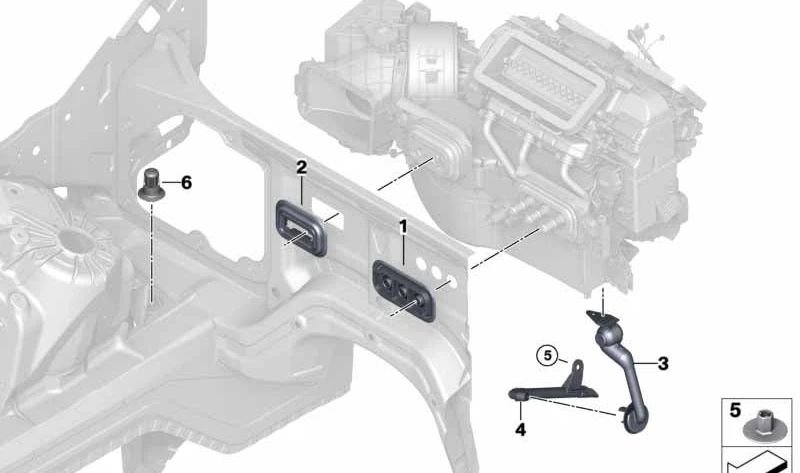 6
2
1
5
3
4
5