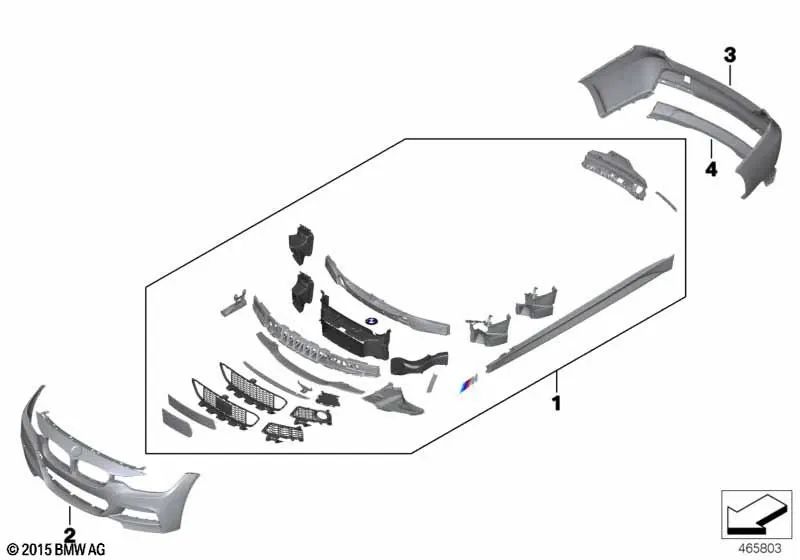 3

4

1

2

© 2015 BMW AG

465803