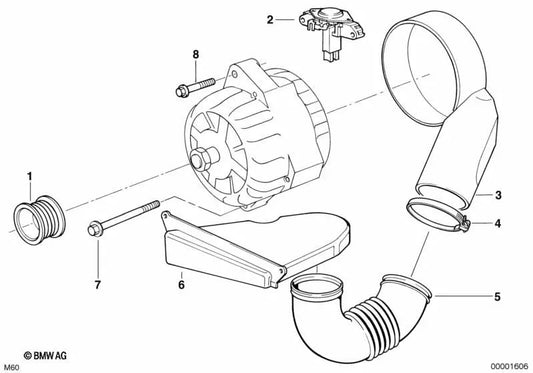 2
8
1
3
4
7
6
5
© BMW AG
M60
00001606