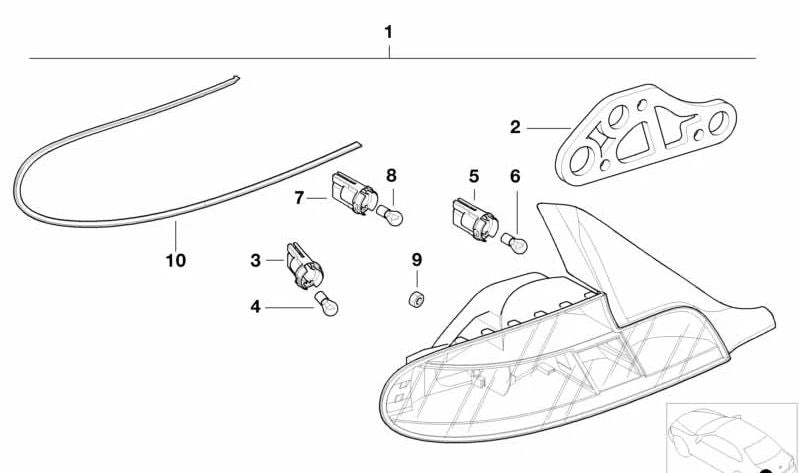 1
2
8
5
6
7
10
3
9
4