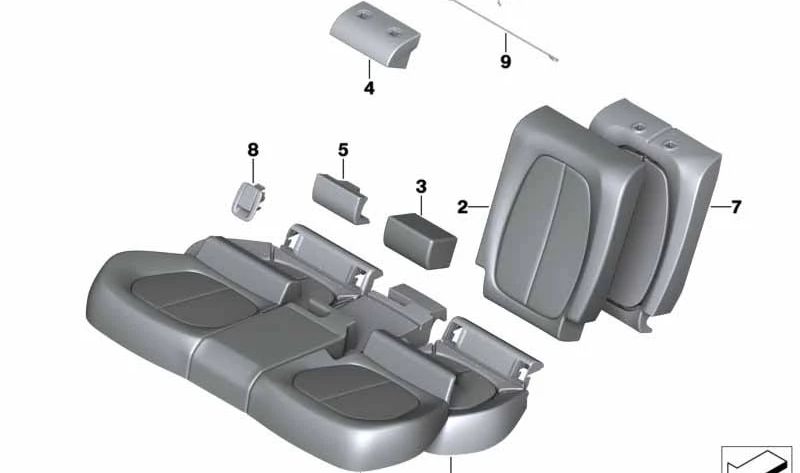 4
9
8
5
3
2
7