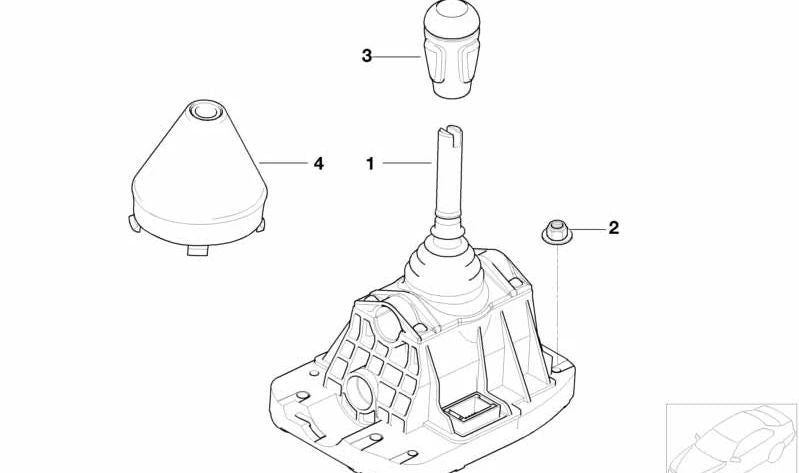 3

4

1

2