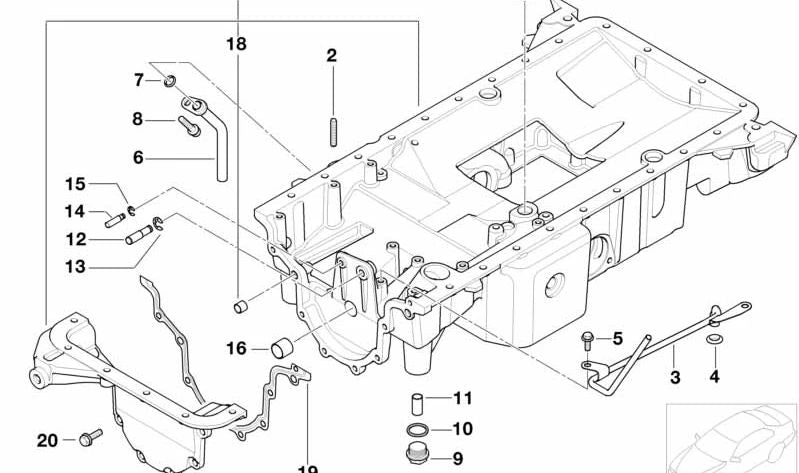 18
2
7
8
6
15
14
12
13
16
5
3
4
11
10
9
20
19