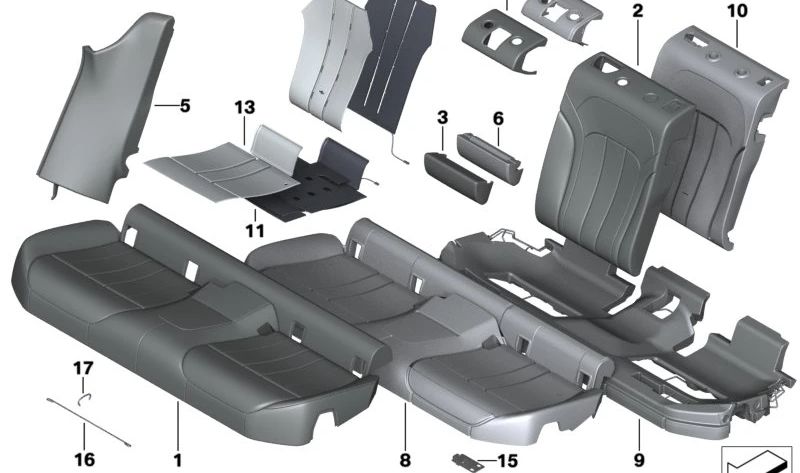 2
10
5
13
3
6
11
17
16
1
8
15
9