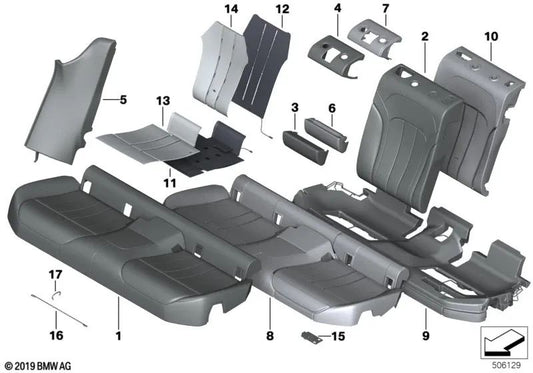 14
12
4
7
2
10
5
13
3
6
11
17
16
1
8
15
9
© 2019 BMW AG
506129