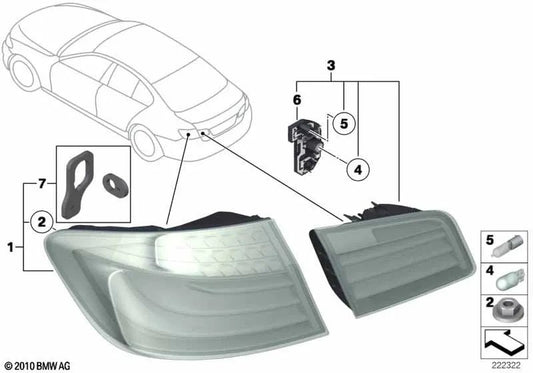 3
6
5
4
7
2
1
5
4
2
© 2010 BMW AG
222322