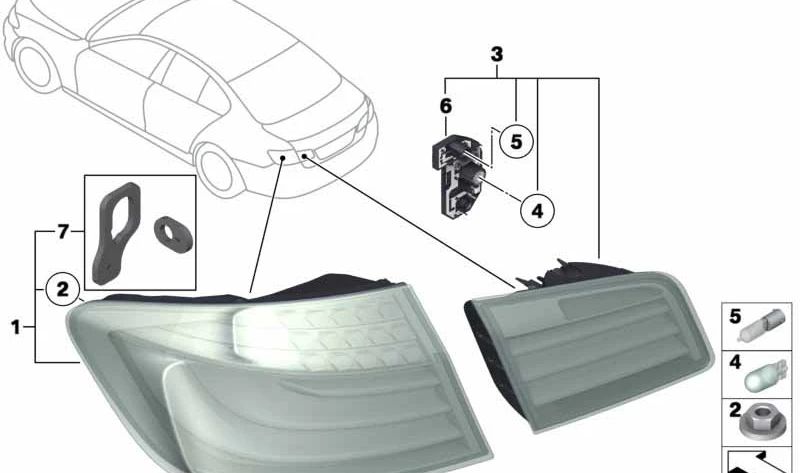 3
6
5
4
7
2
1
5
4
2