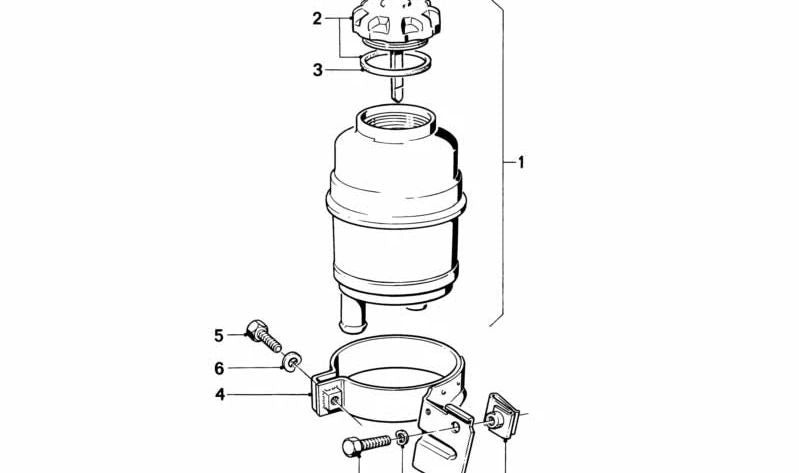 2
3
1
5
6
4