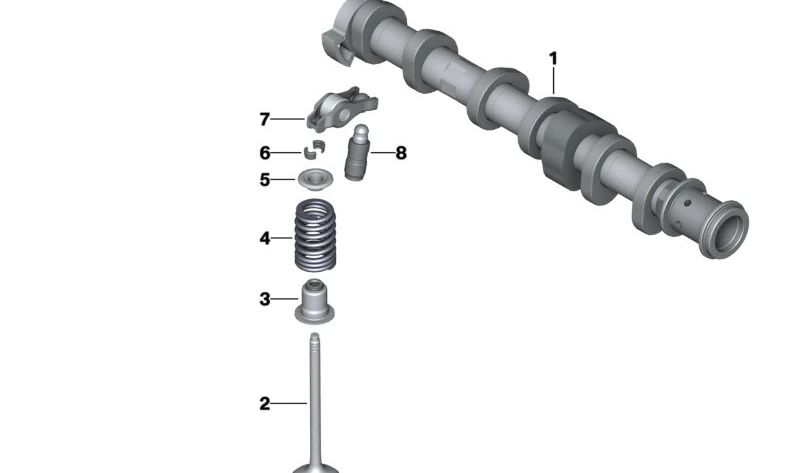 1
7
6
8
5
4
3
2