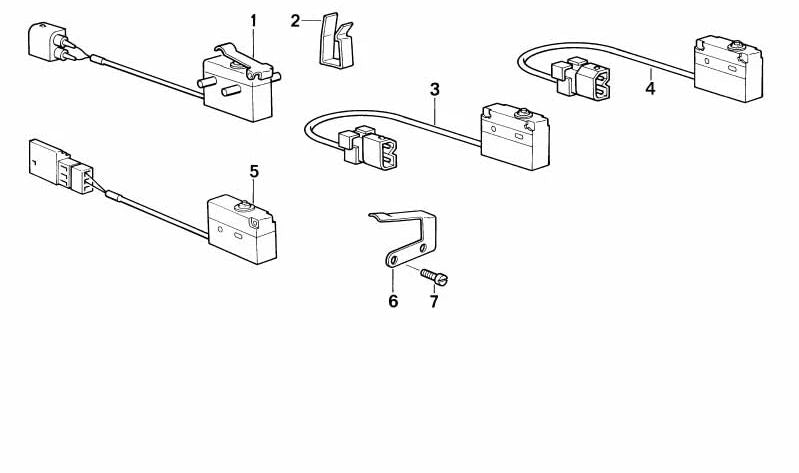 1
2
3
4
5
6
7