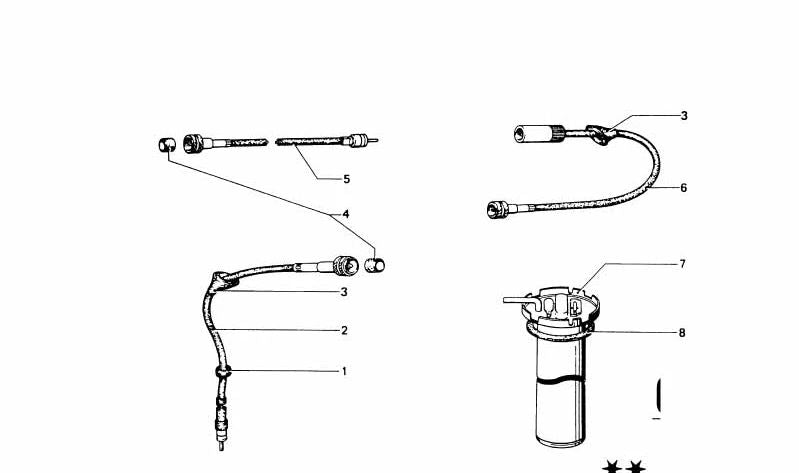 3
5
6
4
7
3
2
8
1