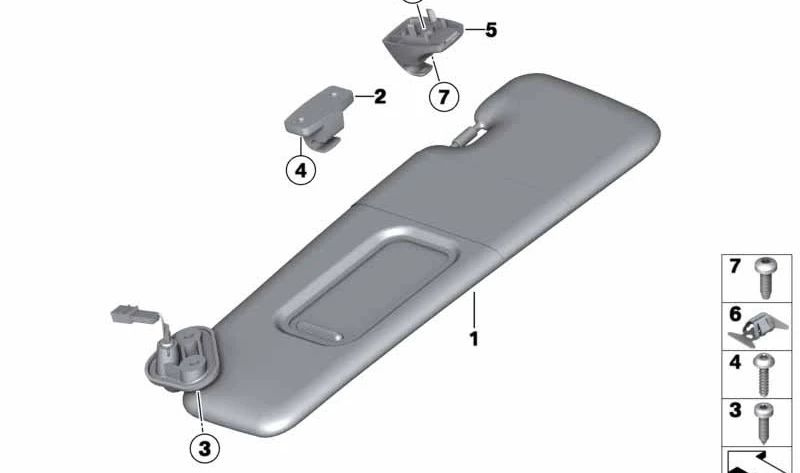 5
2
7
4
1
3
7
6
4
3